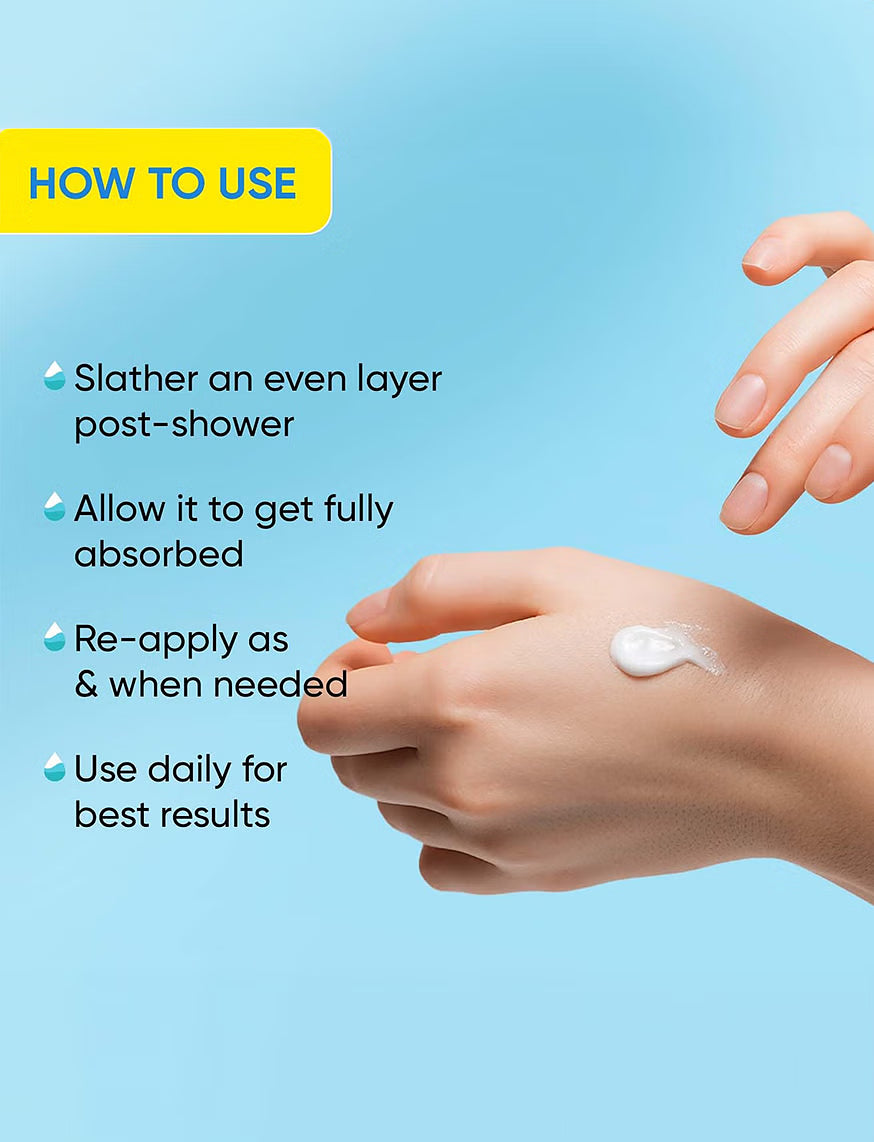 HOW TO USE

Slather an even layer post-shower

Allow it to get fully absorbed

Re-apply as & when needed

Use daily for best results