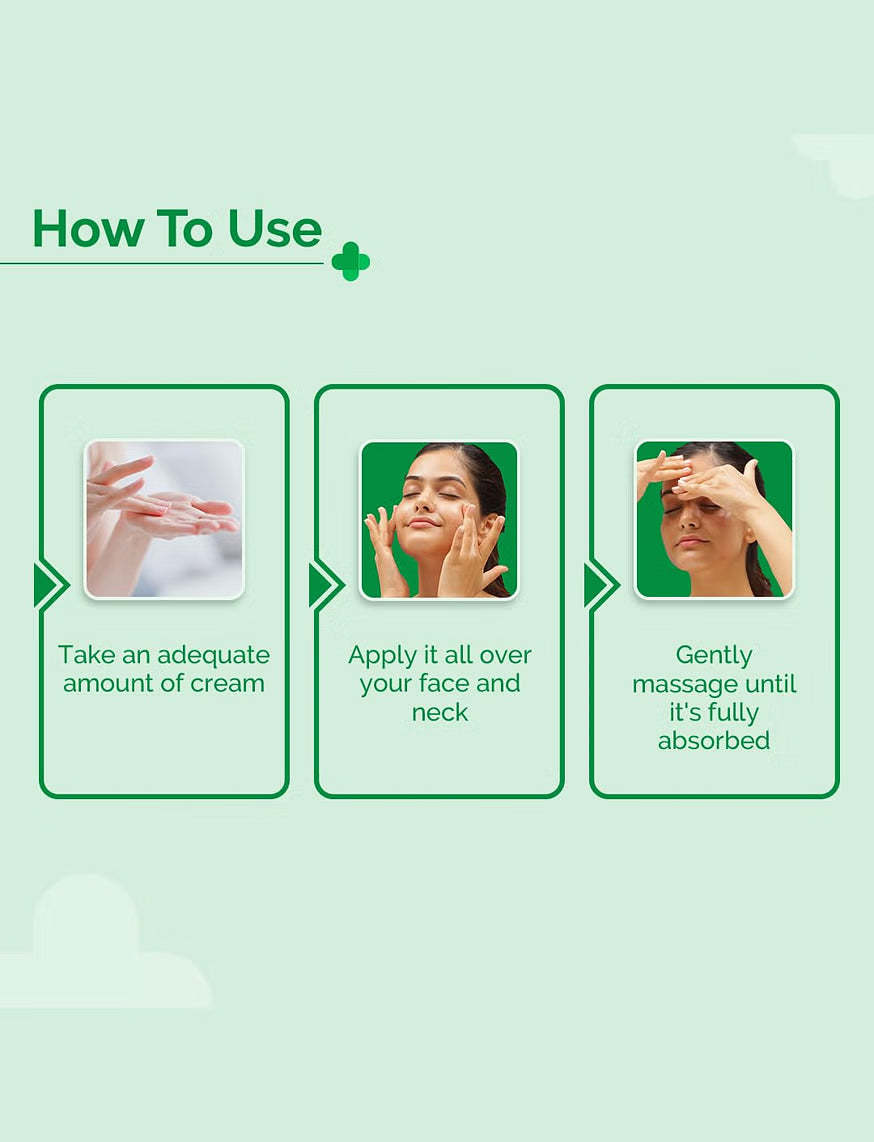 How To Use

Take an adequate amount of cream

Apply it all over your face and neck

Gently massage until it's fully absorbed