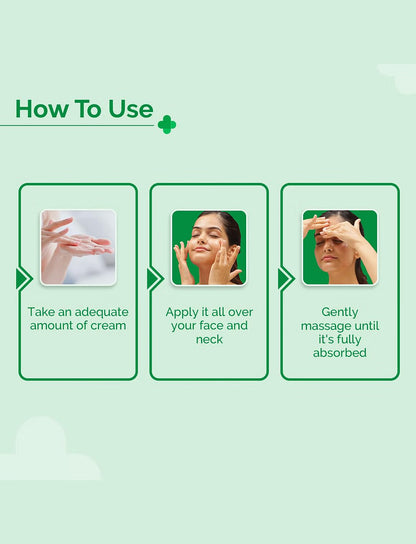 How To Use

Take an adequate amount of cream

Apply it all over your face and neck

Gently massage until it's fully absorbed